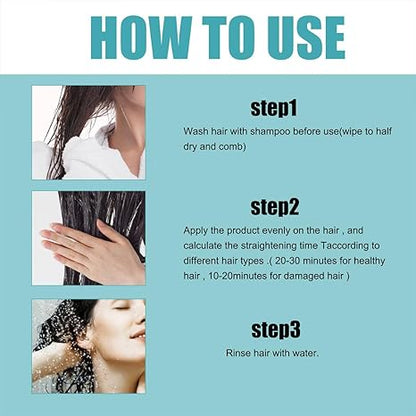 HOW TO USE

step1

Wash hair with shampoo before use(wipe to half dry and comb)

step2

Apply the product evenly on the hair , and calculate the straightening time Taccording to different hair types .( 20-30 minutes for healthy hair , 10-20minutes for damaged hair )

step3

Rinse hair with water.